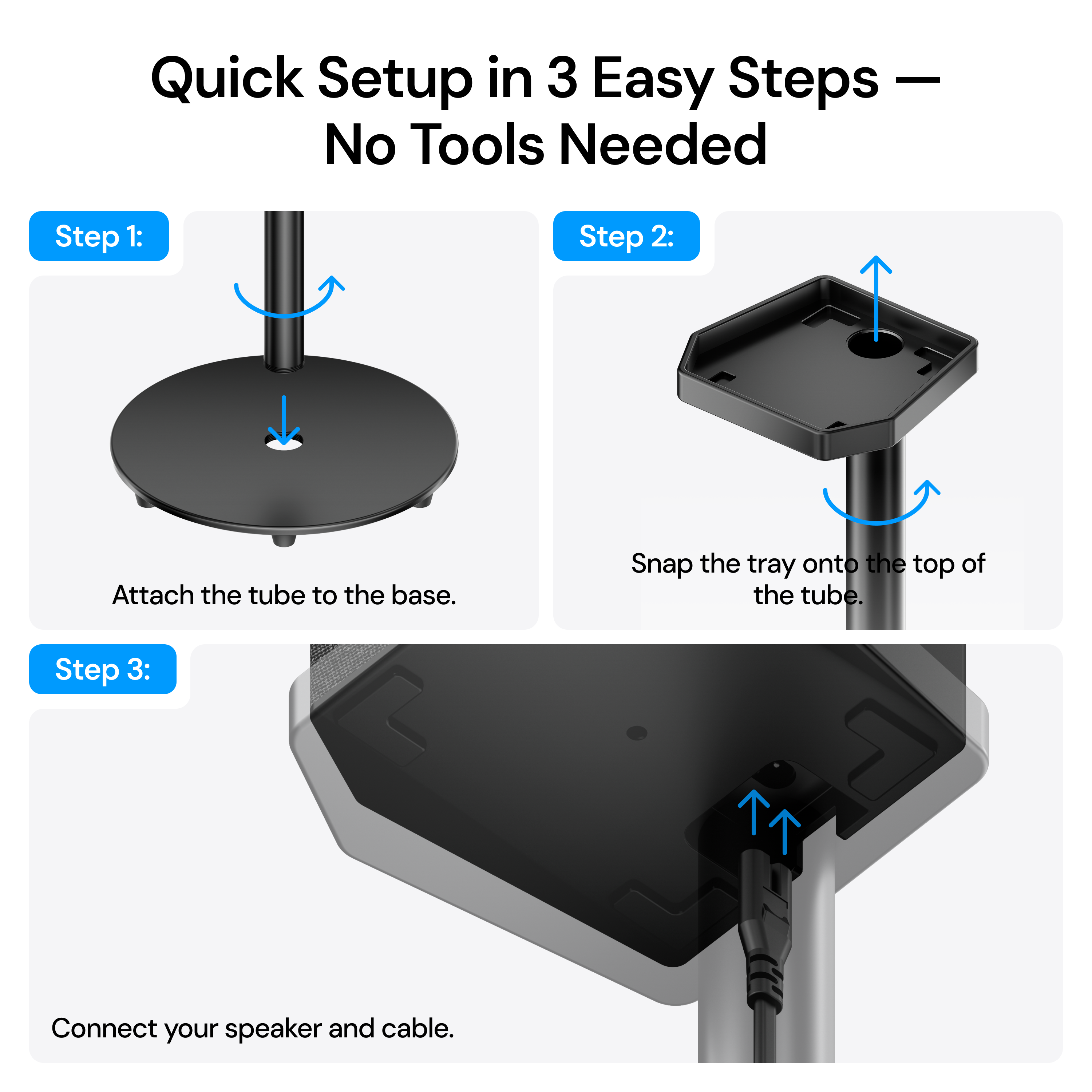 Quick Setup in 3 Easy Steps — No Tools Needed

Step 1:

Attach the tube to the base.

Step 2:

Snap the tray onto the top of the tube.

Step 3:

Connect your speaker and cable.