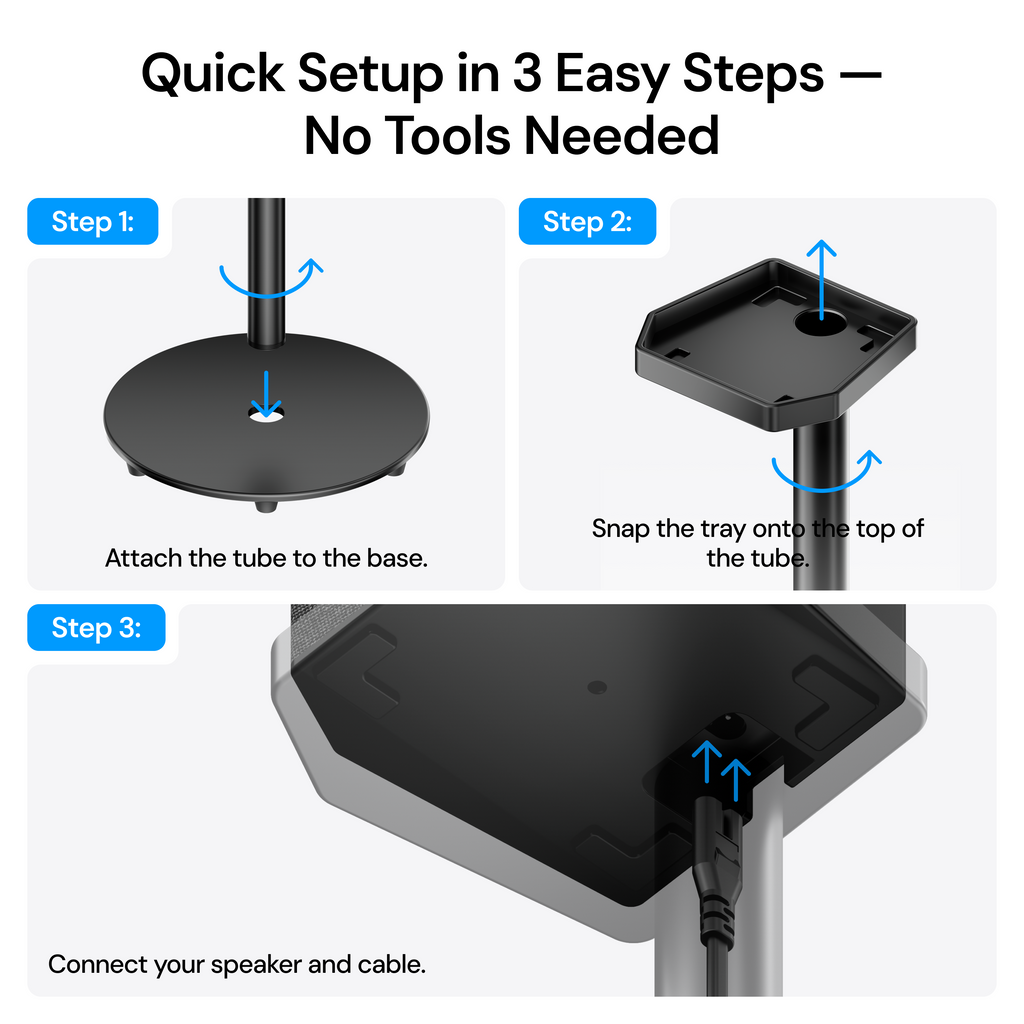 Quick Setup in 3 Easy Steps — No Tools Needed

Step 1:

Attach the tube to the base.

Step 2:

Snap the tray onto the top of the tube.

Step 3:

Connect your speaker and cable.